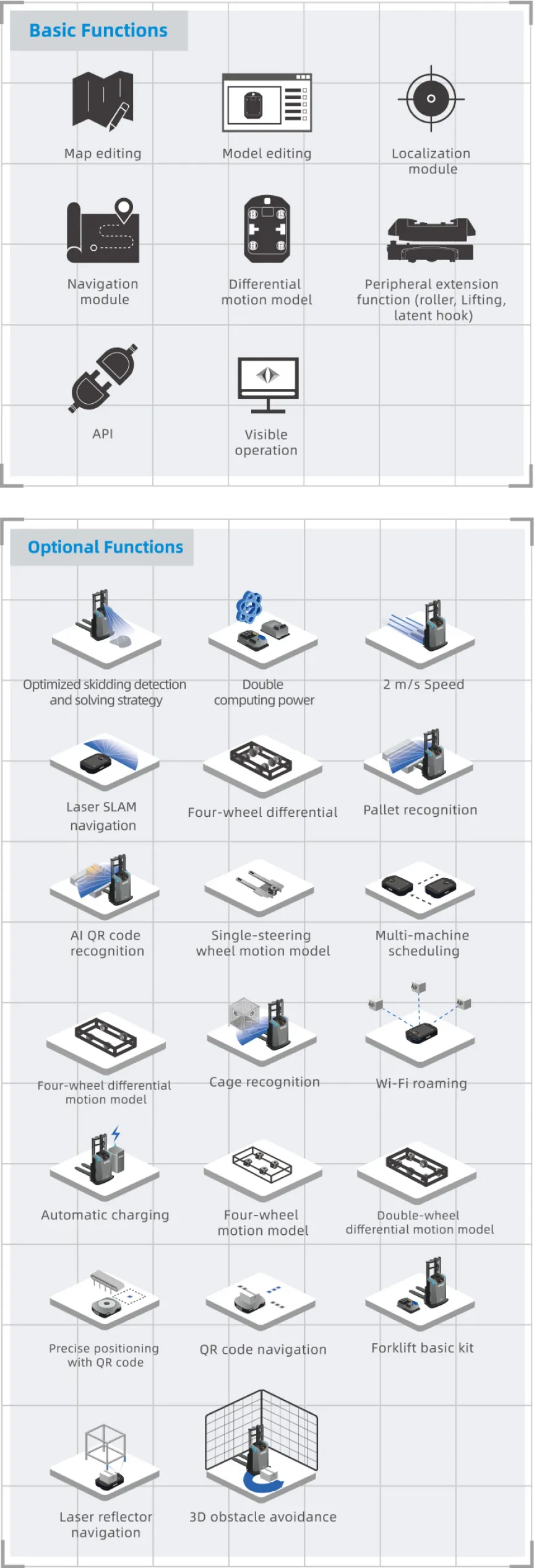 Basic Functions

Map editing

Model editing

Localization module

Navigation module

Differential motion model

Peripheral extension function (roller, Lifting, latent hook)

API

Visible operation

Optional Functions

Optimized skidding detection and solving strategy

Double computing power

2 m/s Speed

Laser SLAM navigation

Four-wheel differential

Pallet recognition

AI QR code recognition

Single-steering wheel motion model

Multi-machine scheduling

Four-wheel differential motion model

Cage recognition

Wi-Fi roaming

Automatic charging

Four-wheel motion model

Double-wheel differential motion model

Precise positioning with QR code

QR code navigation

Forklift basic kit

Laser reflector navigation

3D obstacle avoidance